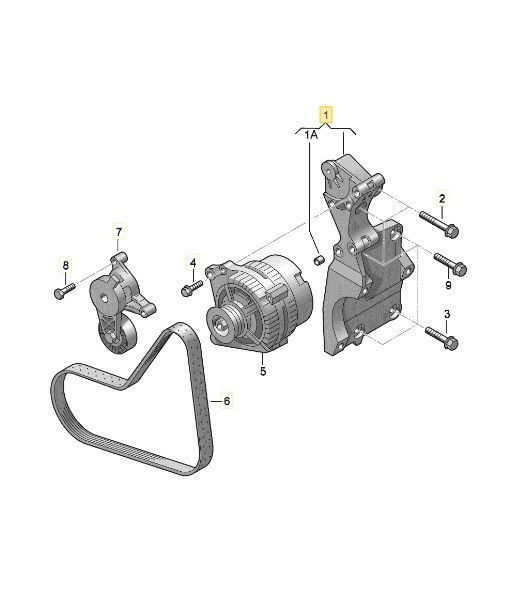 1
1A
2
7
8
4
9
3
5
6