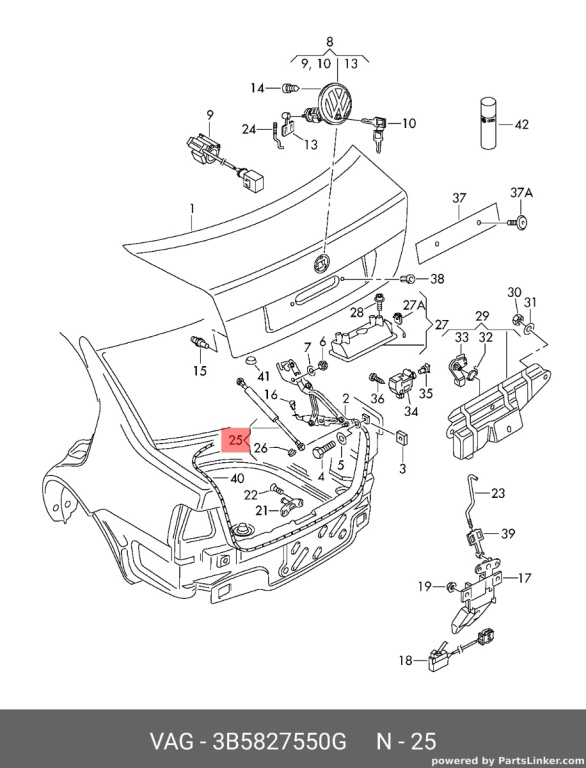 8
9, 10
13
14
9
24
13
10
42
1
37
37A
38
28
27A
27
30
31
29
33
32
15
41
7
6
36
35
34
16
2
25
26
4
5
3
40
22
21
23
39
19
17
18

VAG - 3B5827550G N - 25
powered by PartsLinker.com