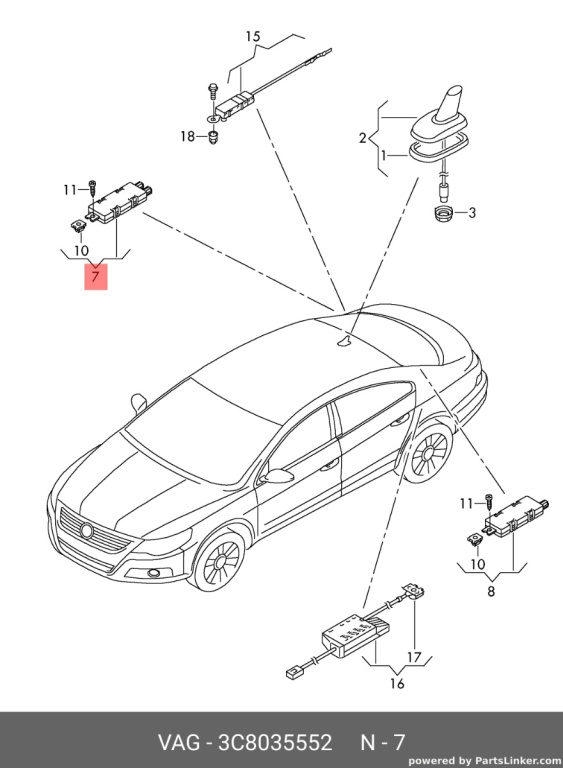 15

18

2

1

3

11

10

7

11

10

8

17

16

VAG - 3C8035552 N - 7

powered by PartsLinker.com