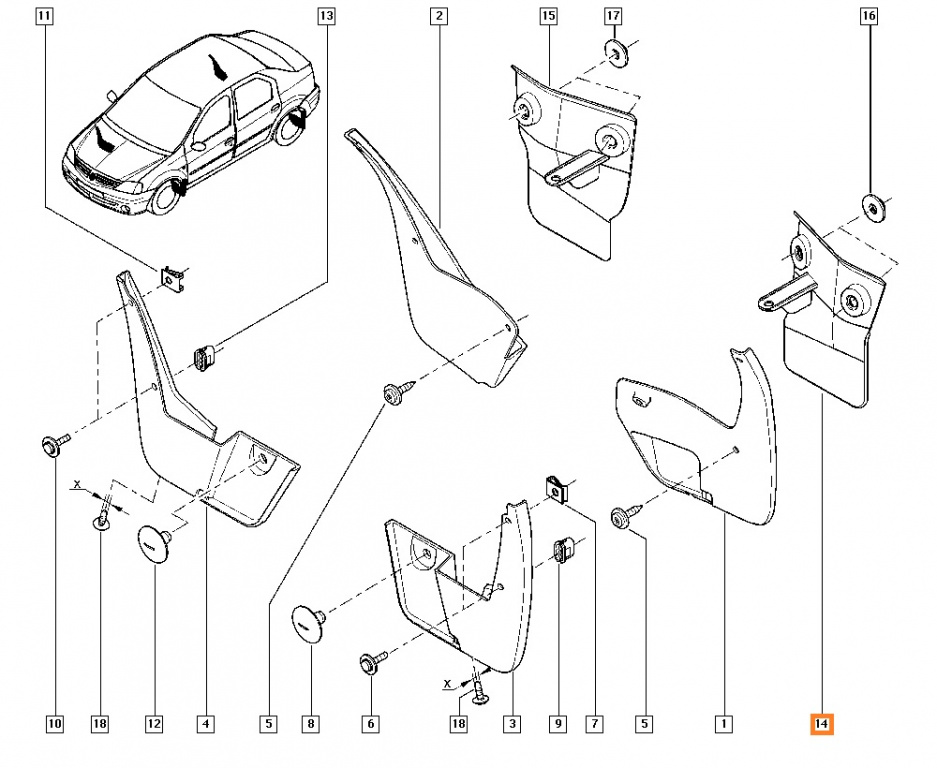 11
13
2
15
17
16
X
X
10
18
12
4
5
8
6
18
3
9
7
5
1
14