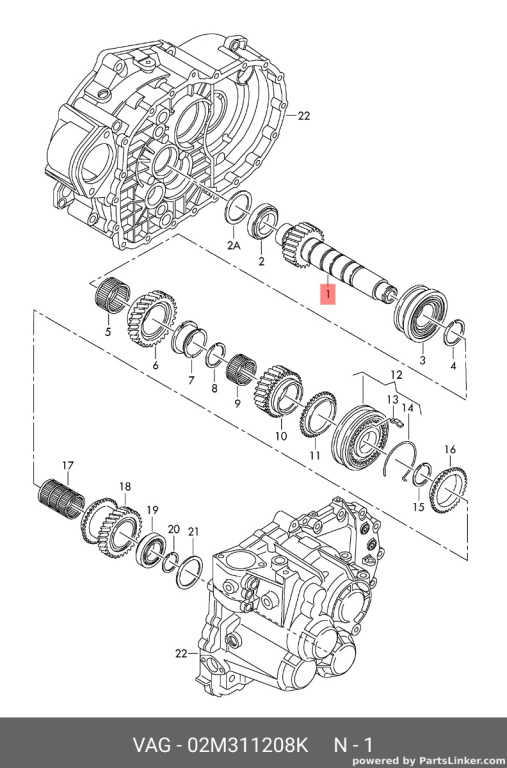 22
2A
2
1
3
4
5
6
7
8
9
10
11
12
13
14
15
16
17
18
19
20
21
22

VAG - 02M311208K N - 1
powered by PartsLinker.com