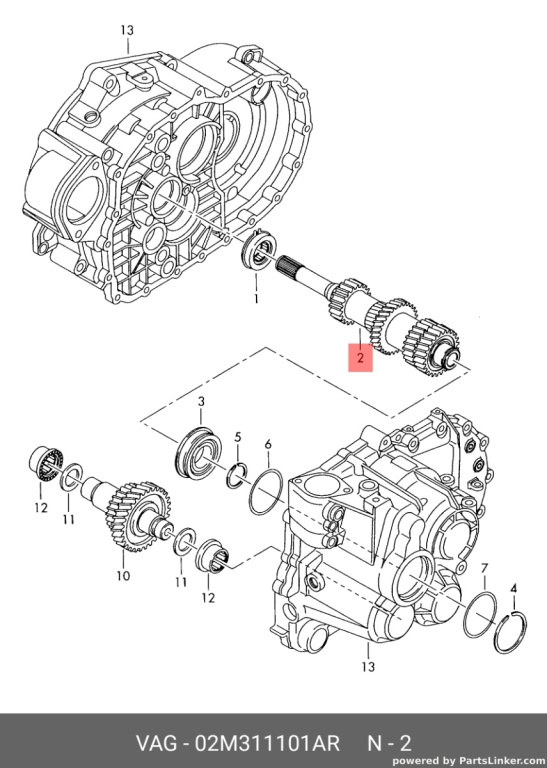 13

1

2

3

5

6

12

11

10

11

12

7

4

13

VAG - 02M311101AR N - 2

powered by PartsLinker.com