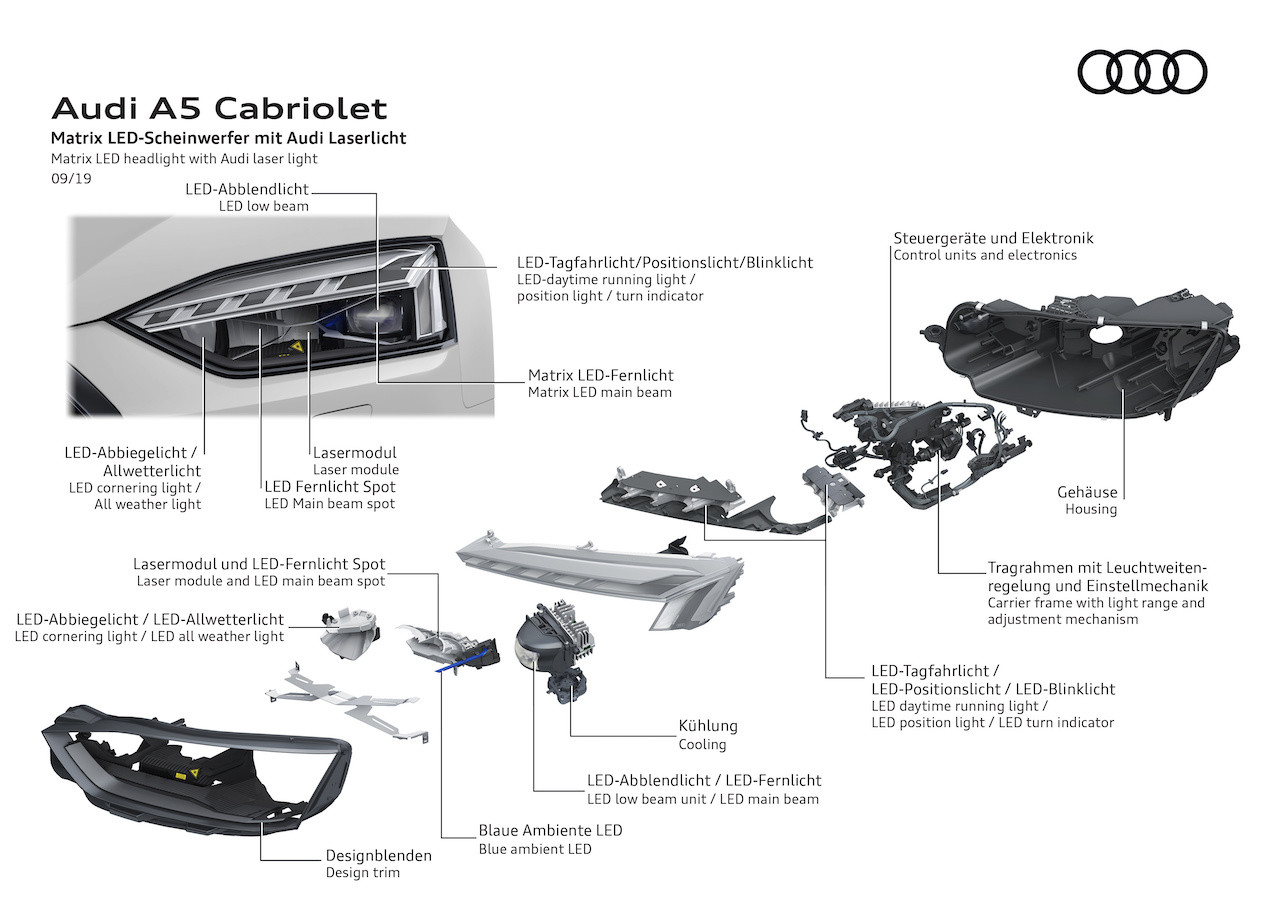 Audi A5 Cabriolet
Matrix LED-Scheinwerfer mit Audi Laserlicht
Matrix LED headlight with Audi laser light
09/19

LED-Abblendlicht
LED low beam

LED-Tagfahrlicht/Positionslicht/Blinklicht
LED-daytime running light / position light / turn indicator

Matrix LED-Fernlicht
Matrix LED main beam

LED-Abbiegelicht / Allwetterlicht
LED cornering light / All weather light

Lasermodul
Laser module

LED Fernlicht Spot
LED Main beam spot

Steuergeräte und Elektronik
Control units and electronics

Gehäuse
Housing

Tragrahmen mit Leuchtweitenregelung und Einstellmechanik
Carrier frame with light range and adjustment mechanism

Lasermodul und LED-Fernlicht Spot
Laser module and LED main beam spot

LED-Abbiegelicht / LED-Allwetterlicht
LED cornering light / LED all weather light

LED-Tagfahrlicht / LED-Positionslicht / LED-Blinklicht
LED daytime running light / LED position light / LED turn indicator

Kühlung
Cooling

LED-Abblendlicht / LED-Fernlicht
LED low beam unit / LED main beam

Blaue Ambiente LED
Blue ambient LED

Designblenden
Design trim