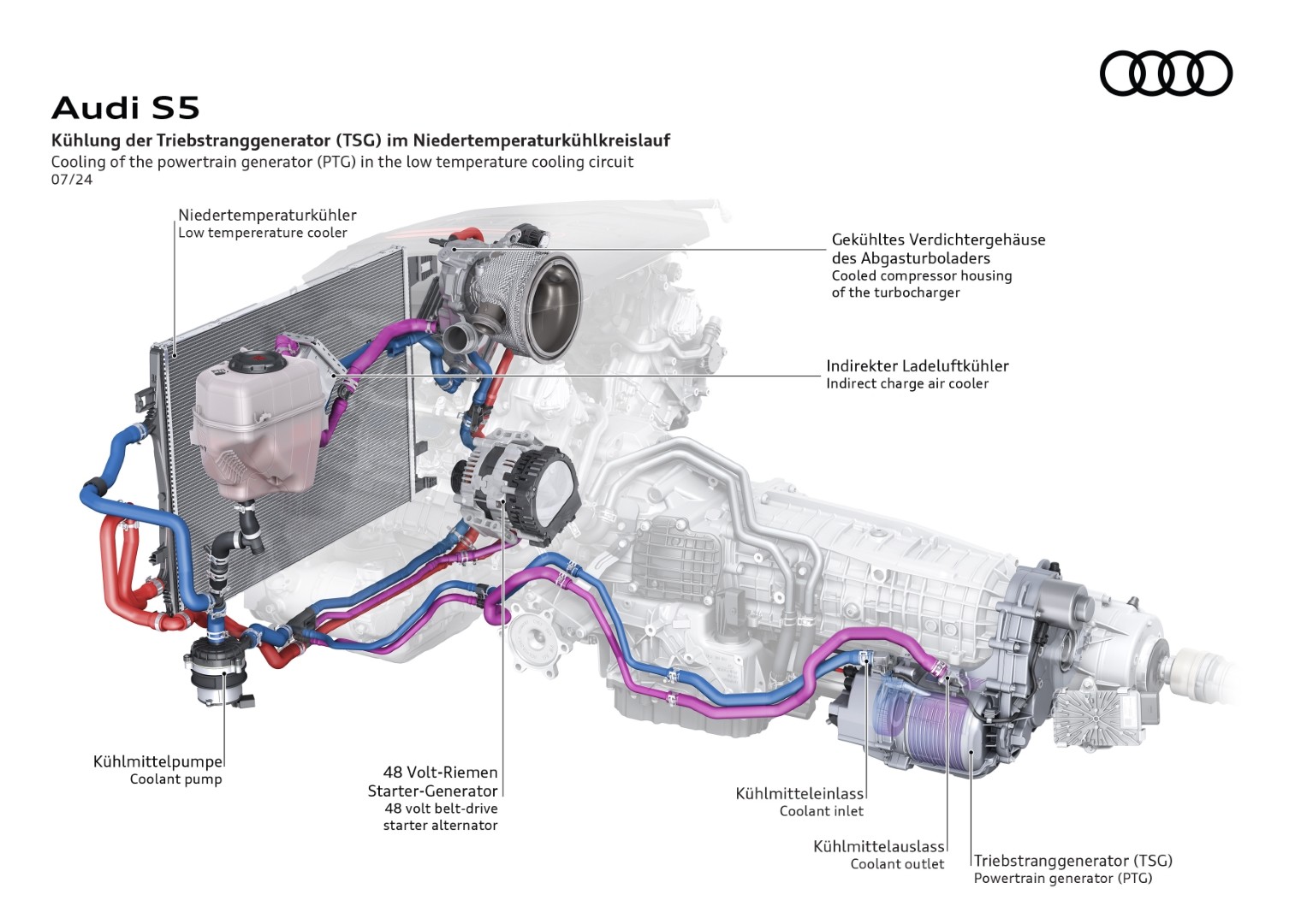 Audi S5
Kühlung der Triebstranggenerator (TSG) im Niedertemperaturkühlkreislauf
Cooling of the powertrain generator (PTG) in the low temperature cooling circuit
07/24

Niedertemperaturkühler
Low tempererature cooler

Gekühltes Verdichtergehäuse des Abgasturboladers
Cooled compressor housing of the turbocharger

Indirekter Ladeluftkühler
Indirect charge air cooler

Kühlmittelpumpe
Coolant pump

48 Volt-Riemen Starter-Generator
48 volt belt-drive starter alternator

Kühlmitteleinlass
Coolant inlet

Kühlmittelauslass
Coolant outlet

Triebstranggenerator (TSG)
Powertrain generator (PTG)