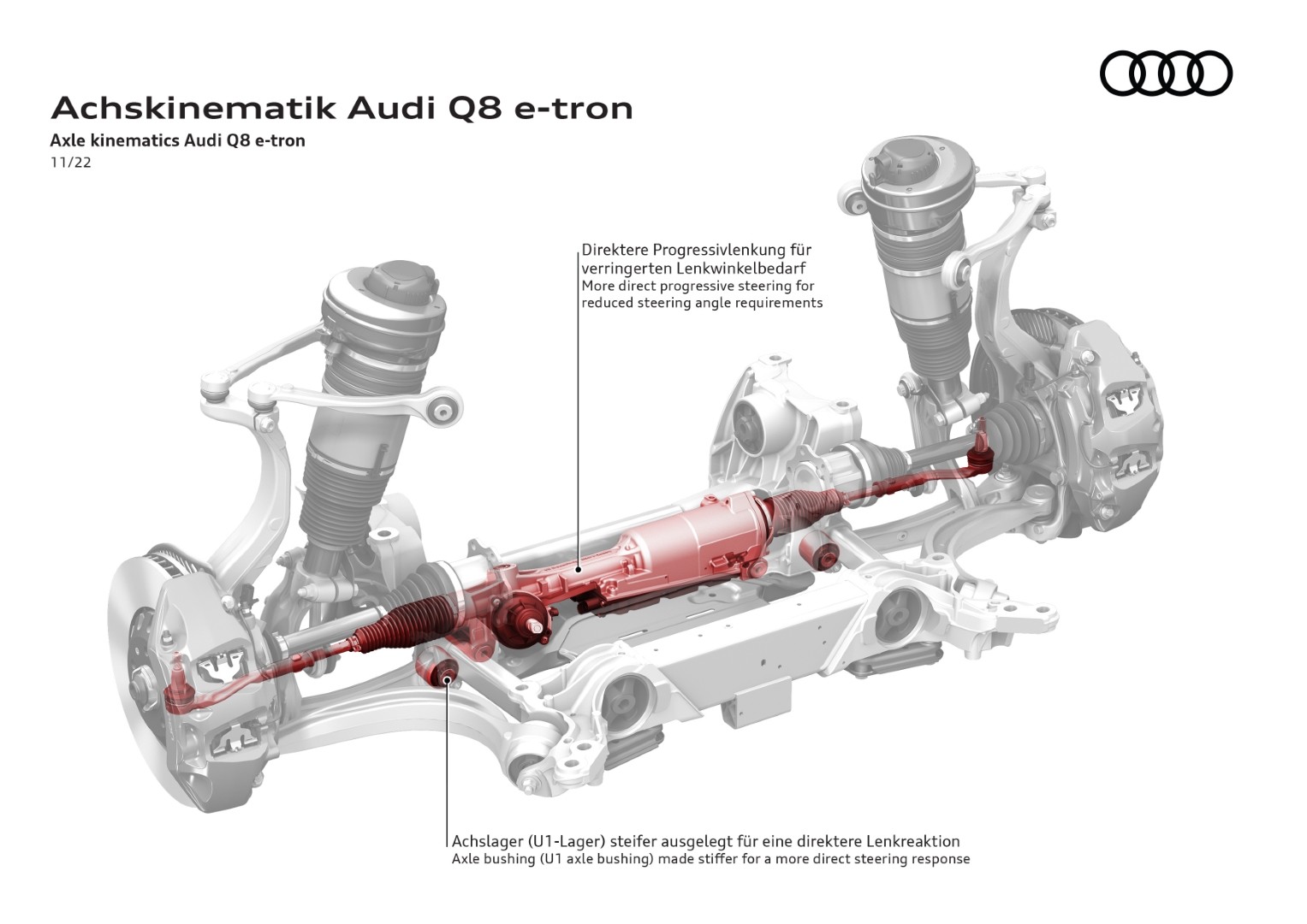 Achskinematik Audi Q8 e-tron
Axle kinematics Audi Q8 e-tron
11/22

Direktere Progressivlenkung für verringerten Lenkwinkelbedarf
More direct progressive steering for reduced steering angle requirements

Achslager (U1-Lager) steifer ausgelegt für eine direktere Lenkreaktion
Axle bushing (U1 axle bushing) made stiffer for a more direct steering response