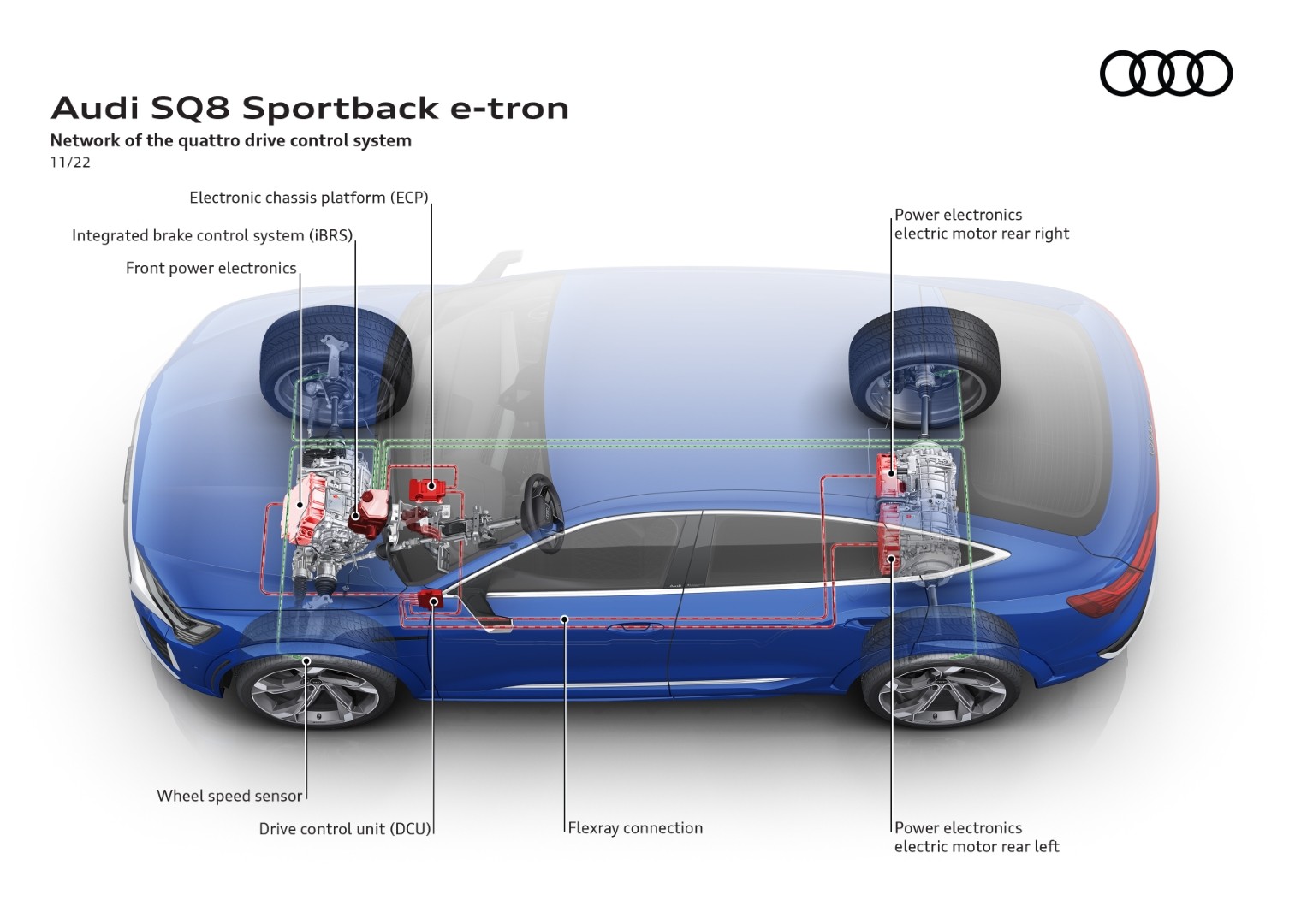 Audi SQ8 Sportback e-tron
Network of the quattro drive control system
11/22

Electronic chassis platform (ECP)
Integrated brake control system (iBRS)
Front power electronics

Power electronics
electric motor rear right

Wheel speed sensor
Drive control unit (DCU)
Flexray connection

Power electronics
electric motor rear left