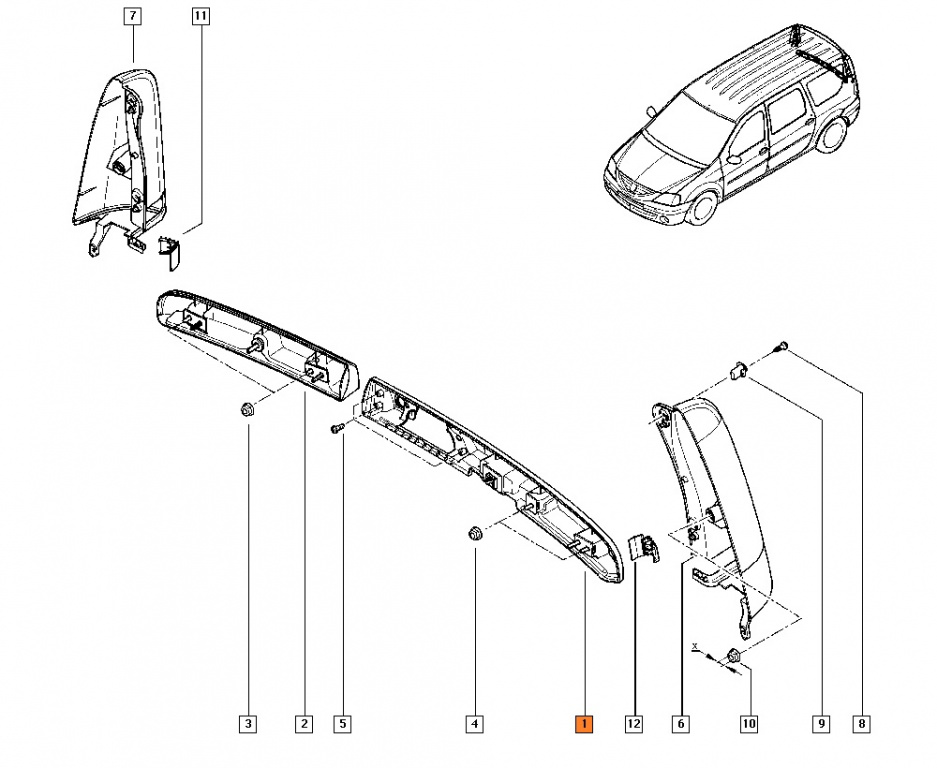 7
11
x
3
2
5
4
1
12
6
10
9
8