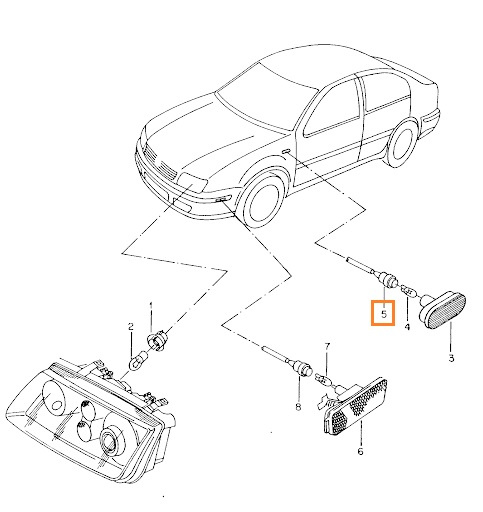 1
2
5
4
3
7
8
6