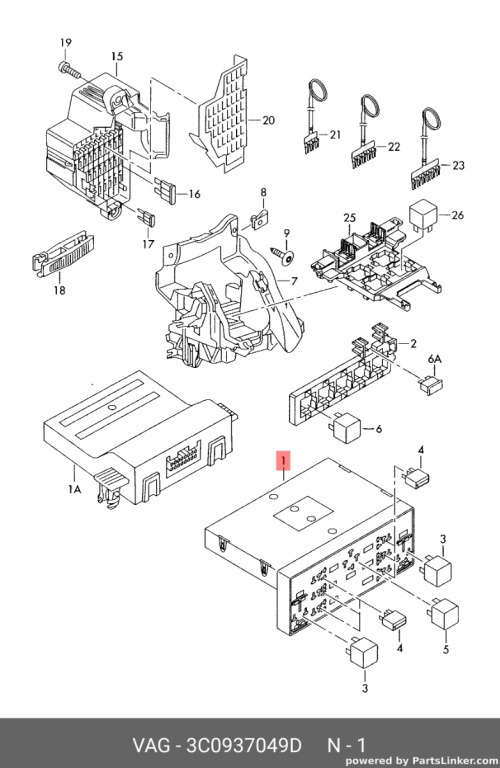 19
15
20
21
22
23
16
17
18
8
9
7
25
26
2
6A
6
1A
1
4
3
5
4
3

VAG - 3C0937049D N - 1
powered by PartsLinker.com