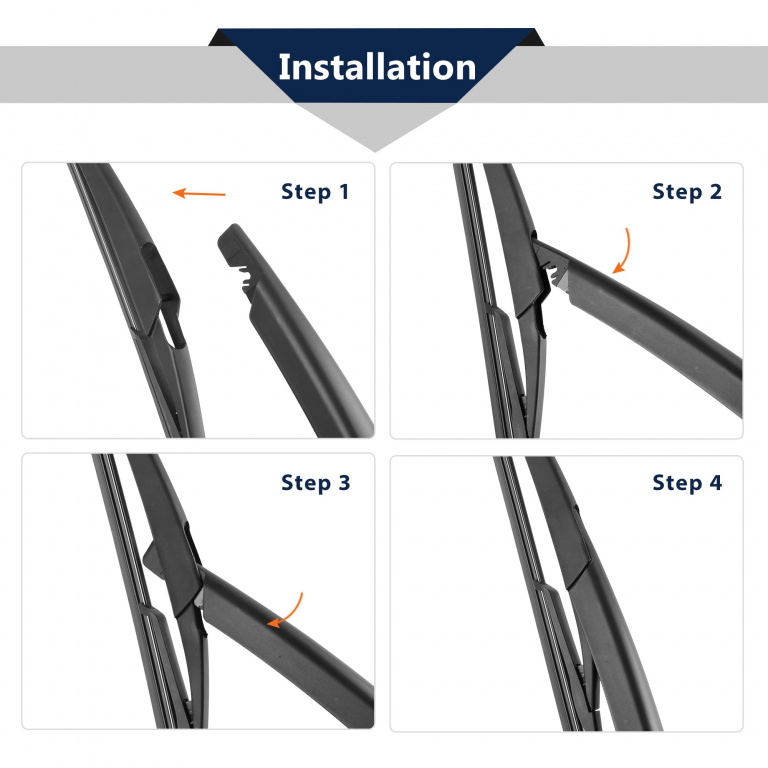 Installation

Step 1

Step 2

Step 3

Step 4