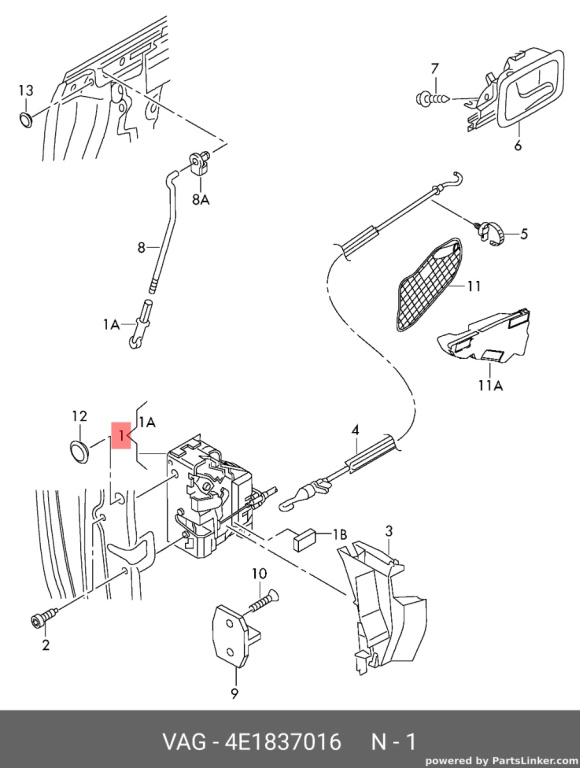 13
7
6
8A
8
5
11
1A
11A
12
1
1A
4
1B
3
10
2
9
VAG - 4E1837016 N - 1
powered by PartsLinker.com