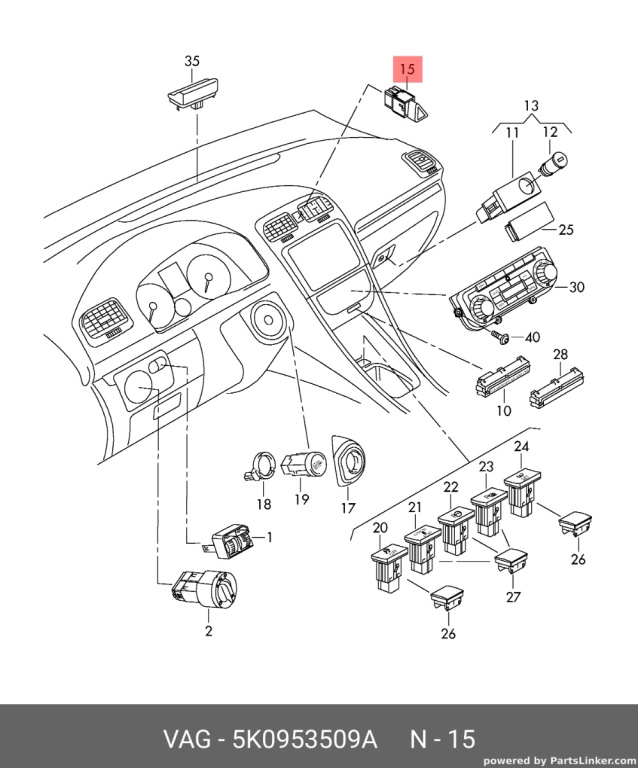 35
15
13
11
12
25
30
40
28
10
24
23
22
21
20
26
27
26
18
19
17
1
2

VAG - 5K0953509A N - 15
powered by PartsLinker.com