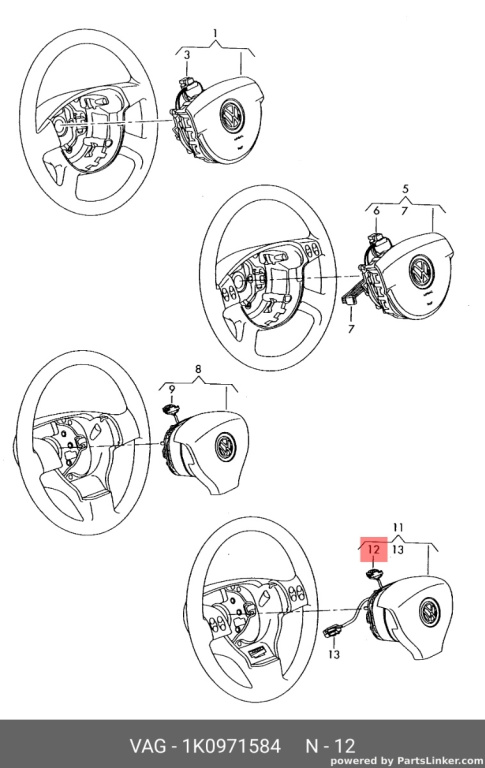 1
3
5
6
7
7
8
9
11
12
13
13
VAG - 1K0971584 N - 12
powered by PartsLinker.com