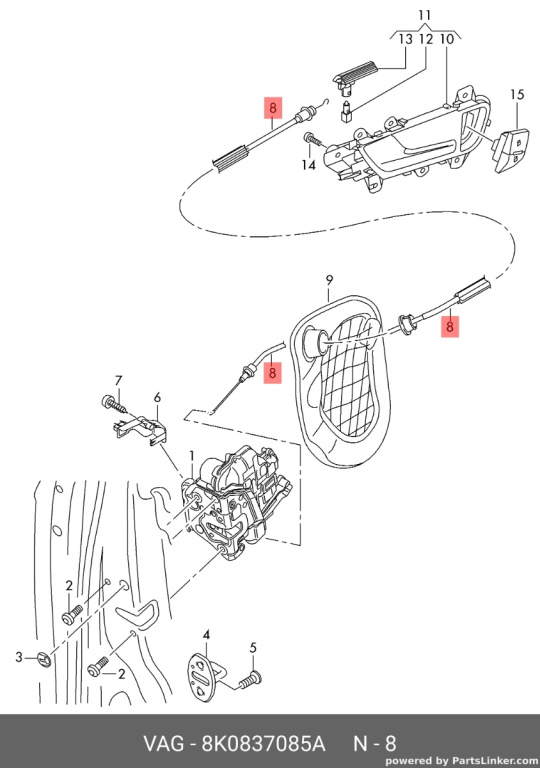 11
13 12 10
15
8
14
9
8
8
7
6
1
2
3
2
4
5

VAG - 8K0837085A N - 8
powered by PartsLinker.com