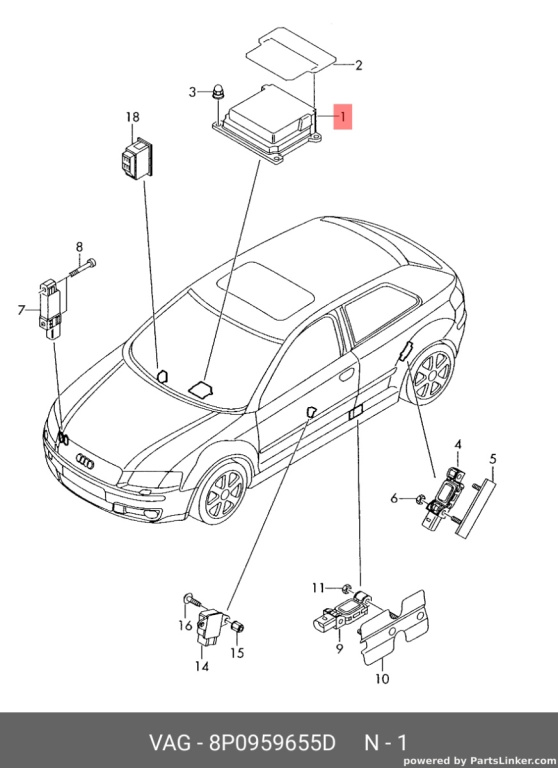 2
3
1
18
8
7
4
5
6
11
16
15
14
9
10

VAG - 8P0959655D N - 1

powered by PartsLinker.com