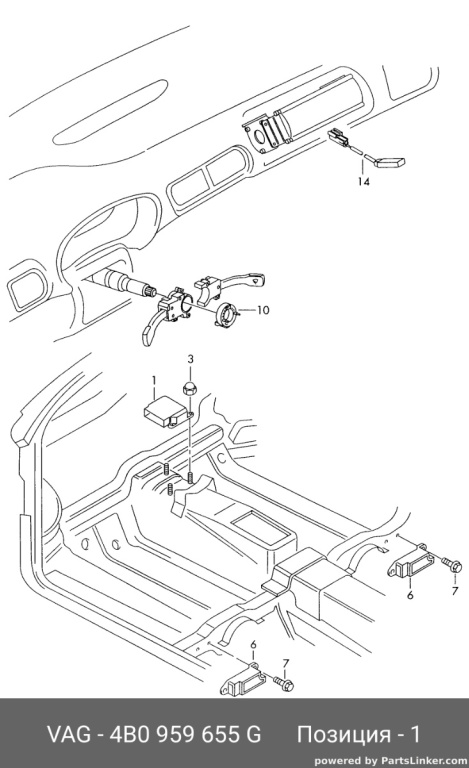 14

10

3

1

6

7

6

7

VAG - 4B0 959 655 G    Позиция - 1

powered by PartsLinker.com