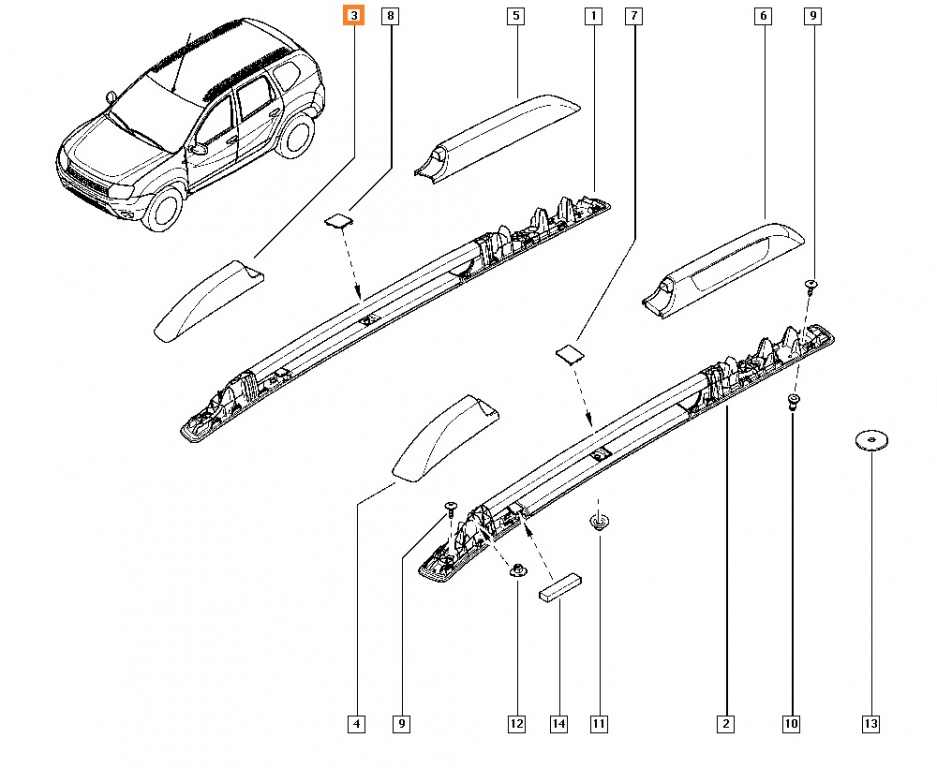 3
8
5
1
7
6
9
4
9
12
14
11
2
10
13