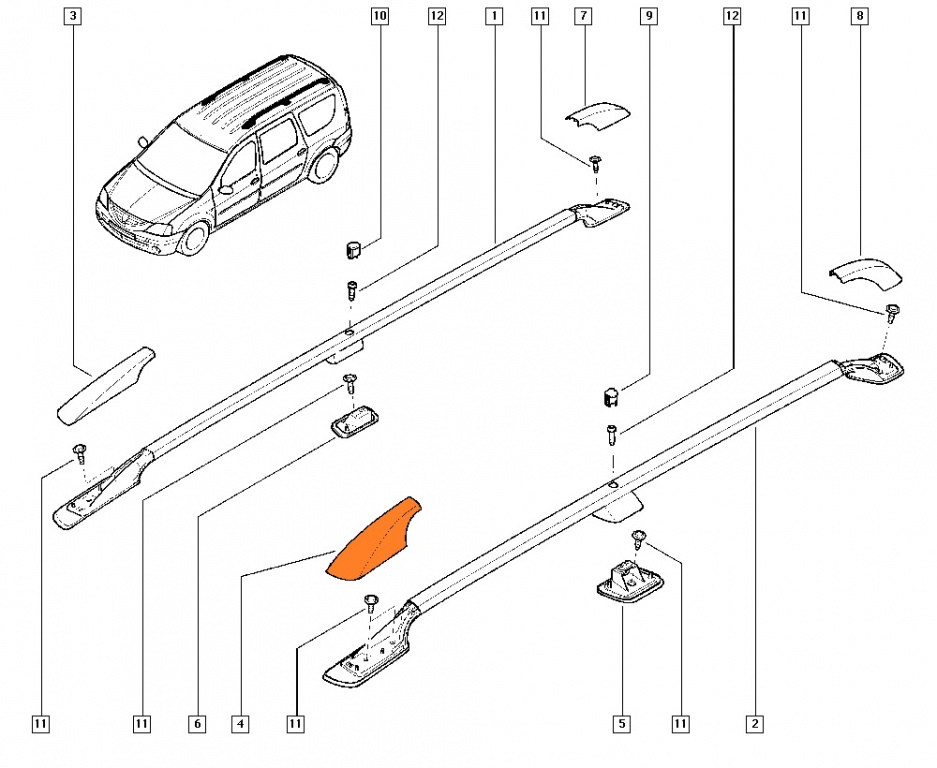 3
10
12
1
11
7
9
12
11
8
11
11
6
4
11
5
11
2