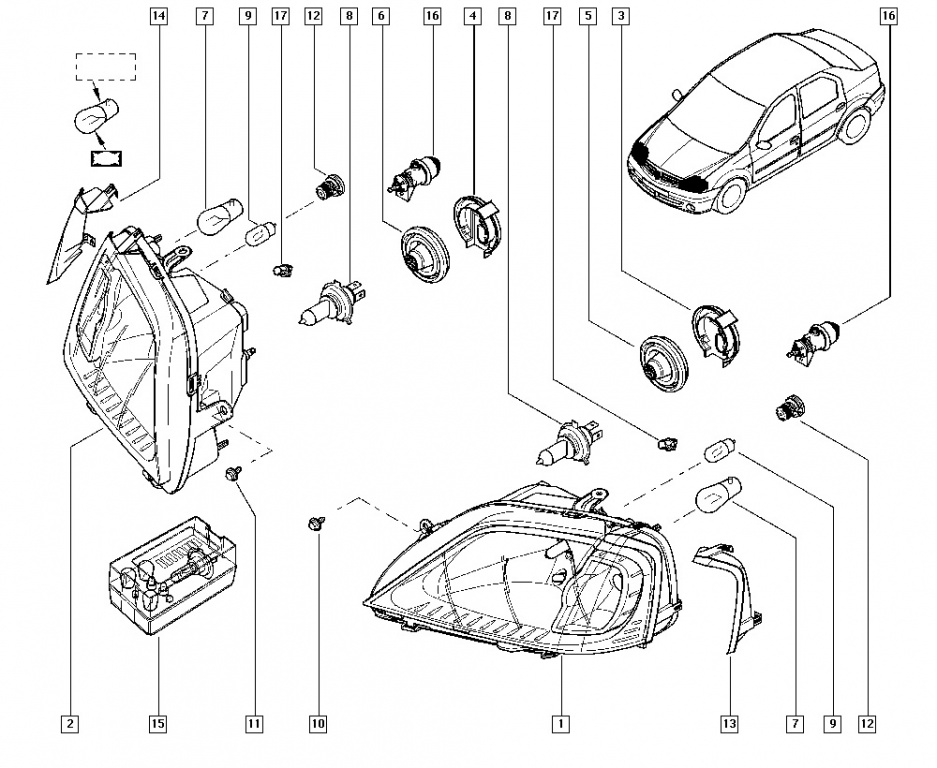 14
7
9
17
12
8
6
16
4
8
17
5
3
16
2
15
11
10
1
13
7
9
12