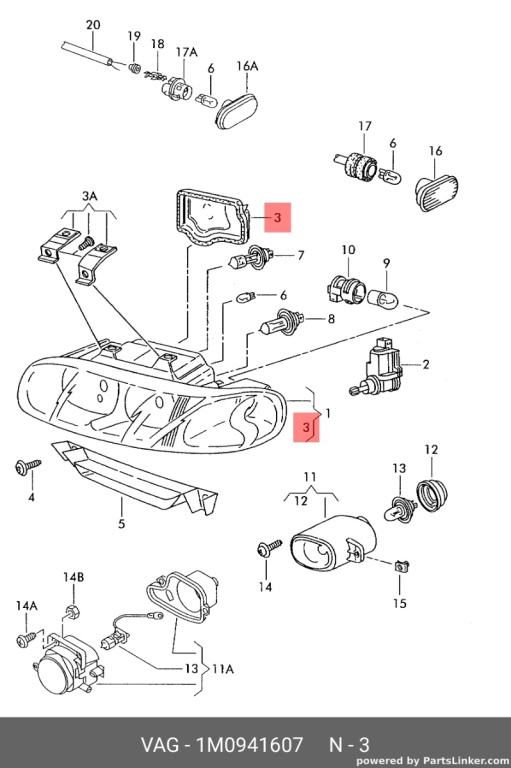 20
19
18
17A
6
16A
17
6
16
3A
3
7
10
9
6
8
2
1
3
4
5
11
12
13
12
14
15
14B
14A
13
11A

VAG - 1M0941607 N - 3
powered by PartsLinker.com