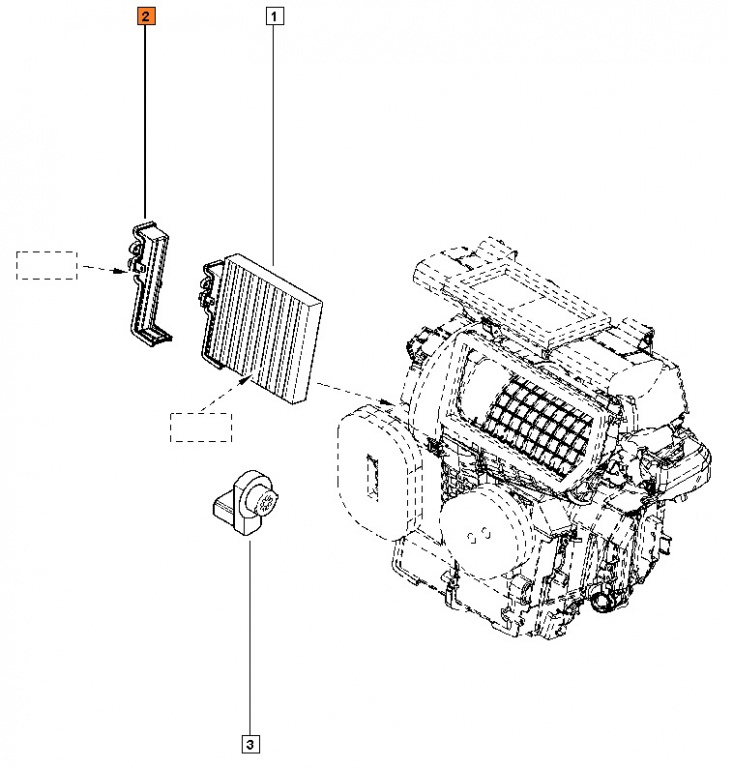 2
1
3