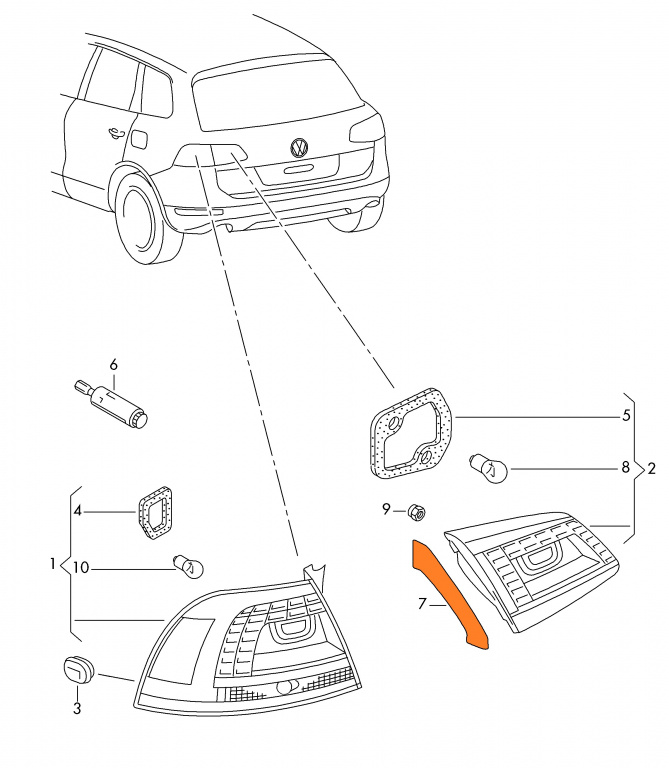 6
5
8
2
4
9
1
10
7
3