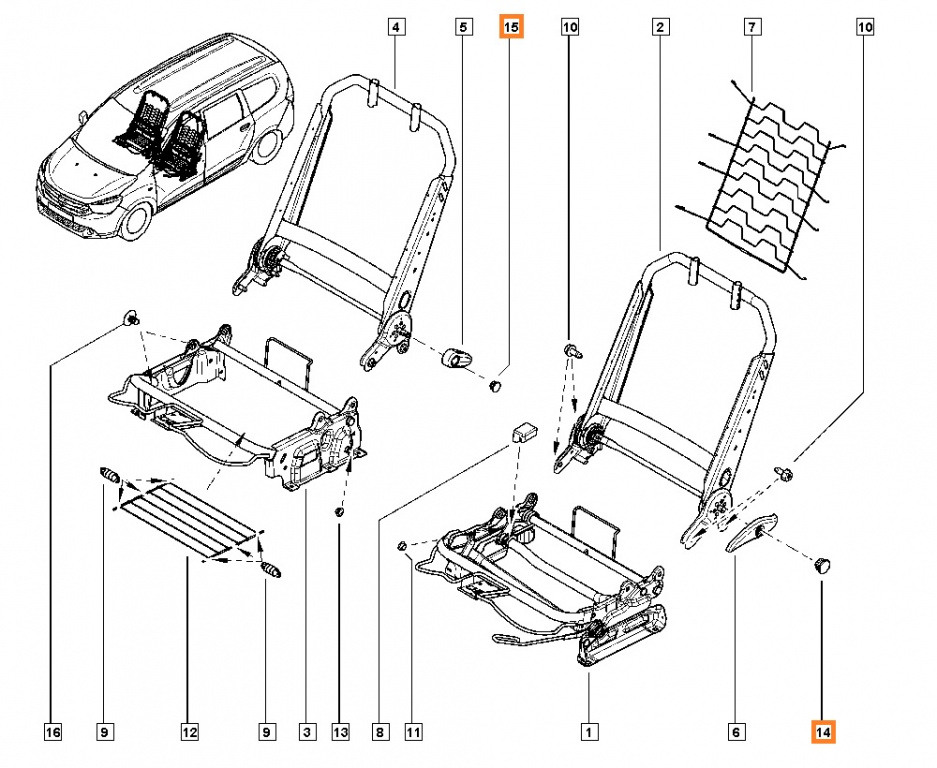 4
5
15
10
2
7
10
16
9
12
9
3
13
8
11
1
6
14