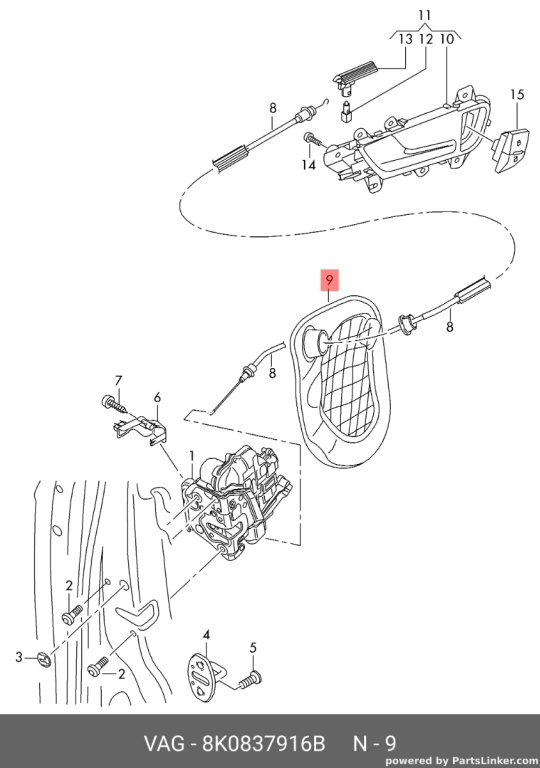 11
13 12 10
15
8
14
9
8
8
7
6
1
2
3
2
4
5
VAG - 8K0837916B N - 9
powered by PartsLinker.com