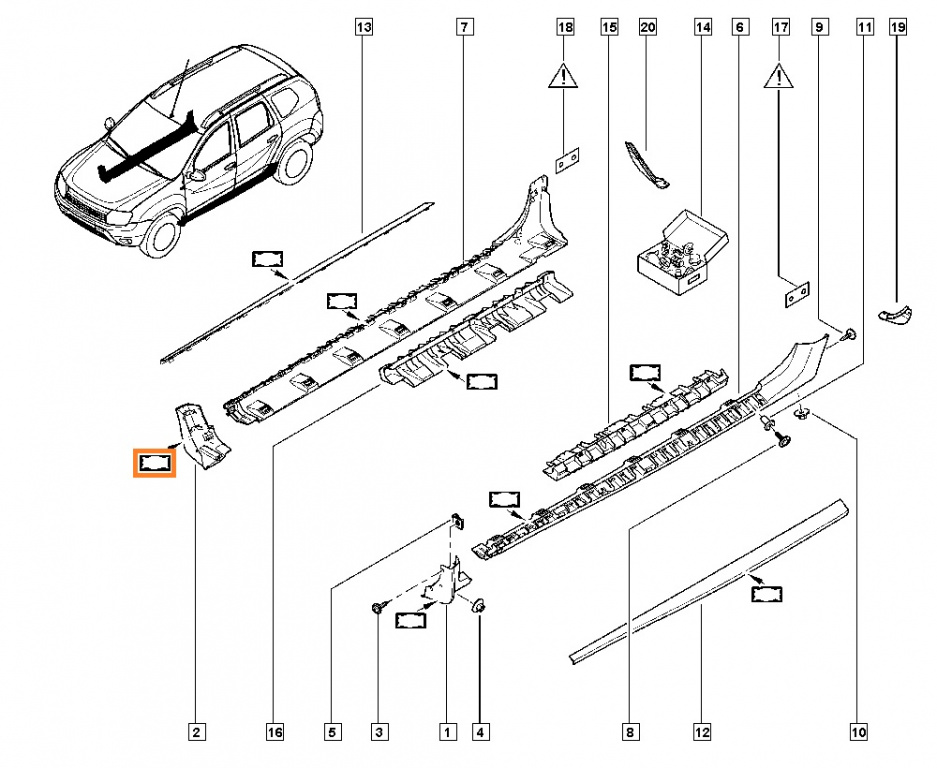 13
7
18
15
20
14
6
17
9
11
19
2
16
5
3
1
4
8
12
10