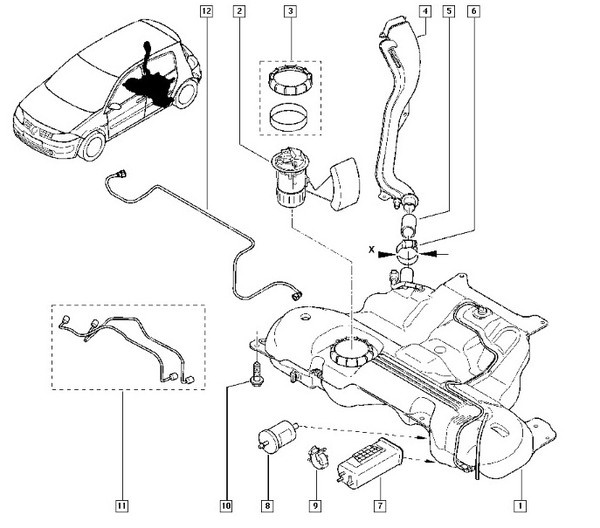 12
2
3
4
5
6
X
11
10
8
9
7
1