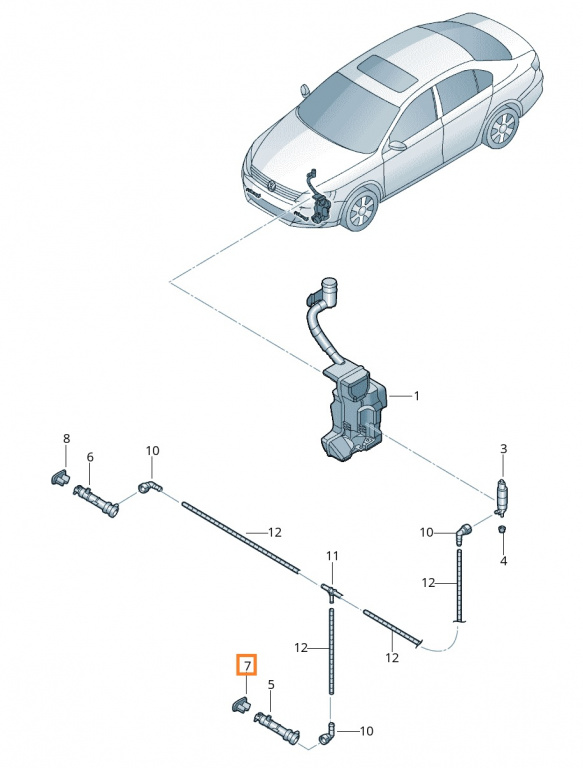 1
8
6
10
3
12
10
4
11
12
12
12
7
5
10