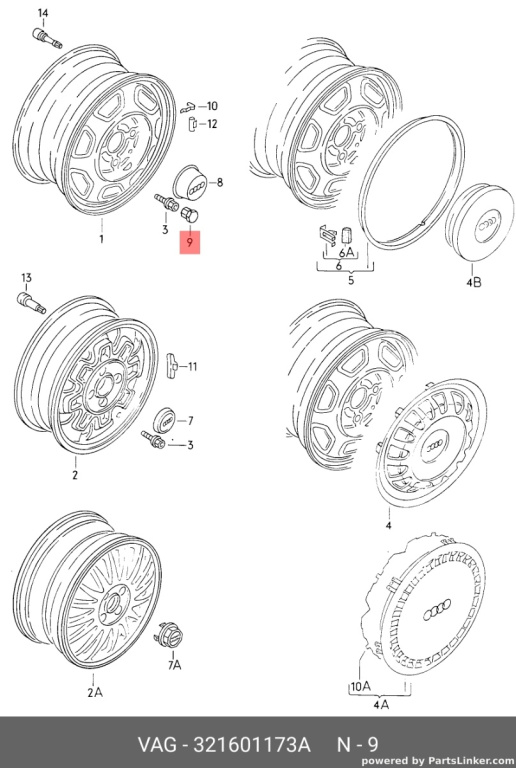 14
10
12
8
3
9
1
6A
6
5
4B
13
11
7
3
2
4
7A
2A
10A
4A
VAG - 321601173A N - 9
powered by PartsLinker.com