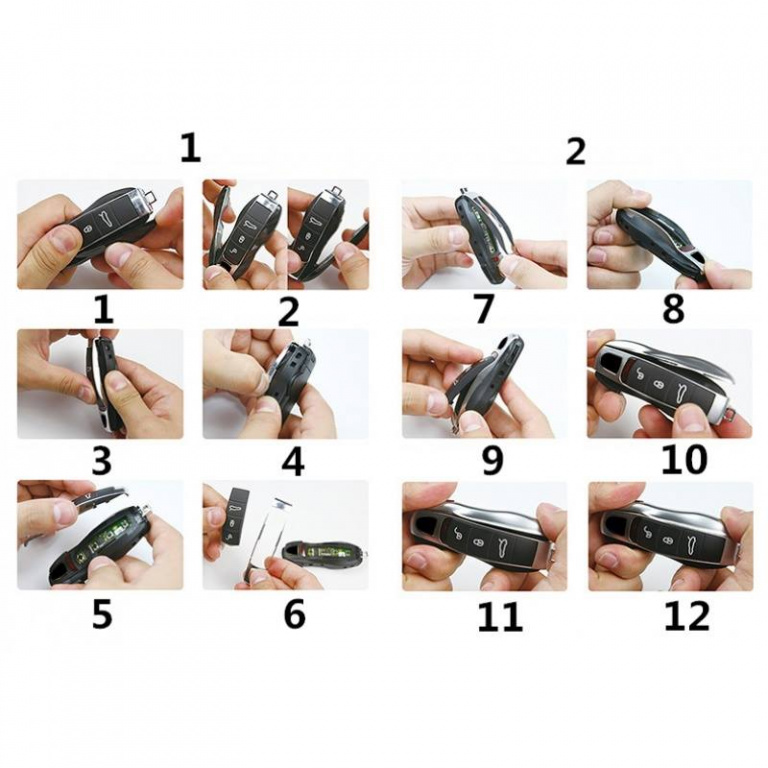 1

1

2

3

4

5

6

2

7

8

9

10

11

12