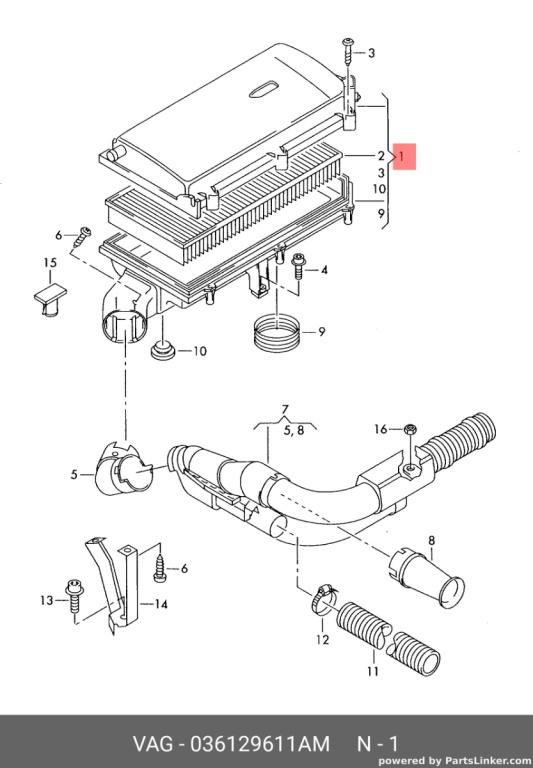 3
2
1
3
10
9
6
15
4
9
10
7
5, 8
16
5
8
6
13
14
12
11

VAG - 036129611AM N - 1
powered by PartsLinker.com