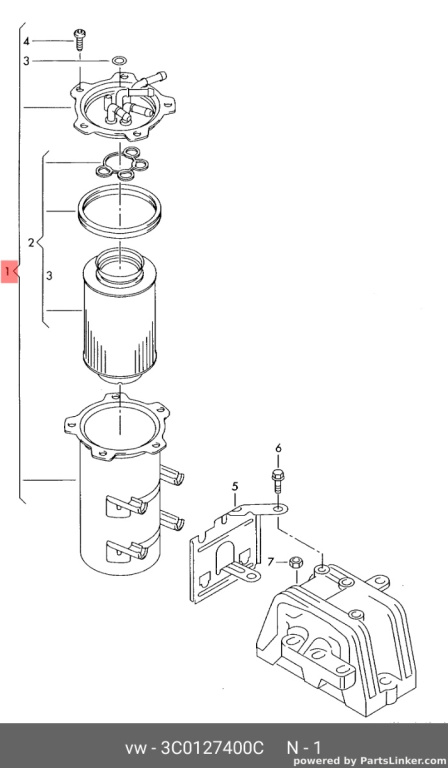 4
3
2
1
3
6
5
7
vw - 3C0127400C N - 1
powered by PartsLinker.com