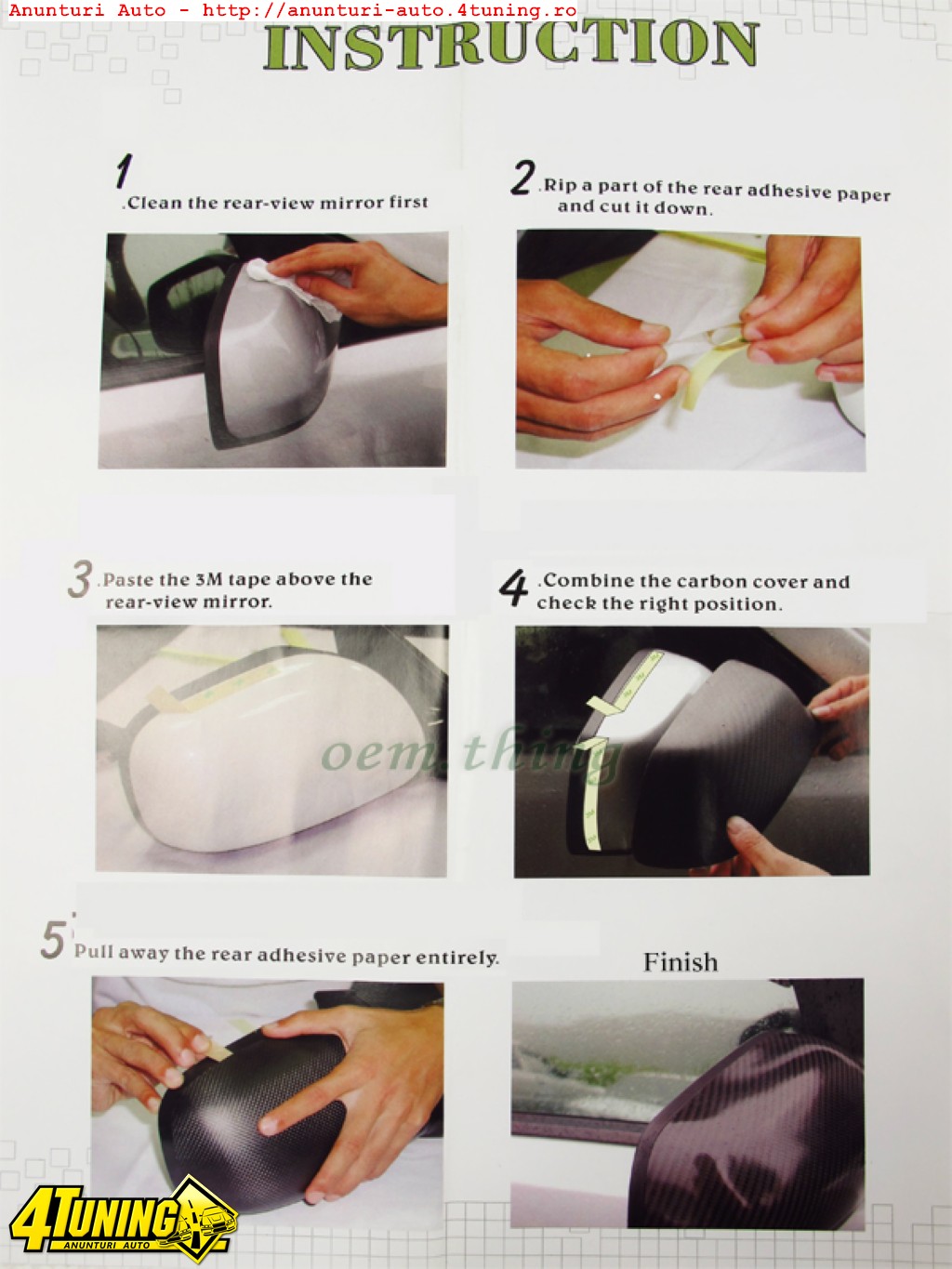 Anunturi Auto - http://anunturi-auto.4tuning.ro

INSTRUCTION

1 .Clean the rear-view mirror first

2 .Rip a part of the rear adhesive paper and cut it down.

3 .Paste the 3M tape above the rear-view mirror.

4 .Combine the carbon cover and check the right position.

oem.thing

5 Pull away the rear adhesive paper entirely.

Finish

4TUNING ANUNTURI AUTO