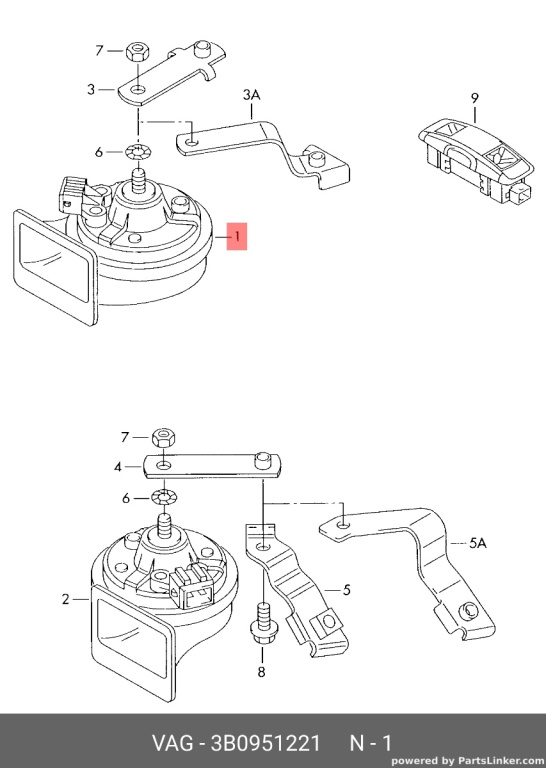 7
3
3A
9
6
1

7
4
6
5A
2
5
8

VAG - 3B0951221 N - 1
powered by PartsLinker.com