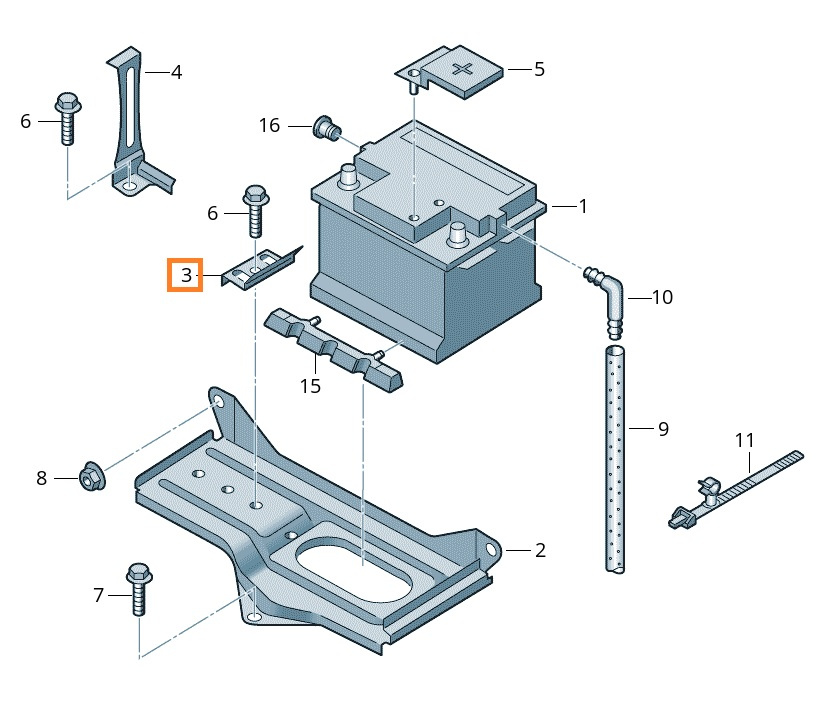 4
5
6
16
1
6
3
10
15
9
11
8
2
7