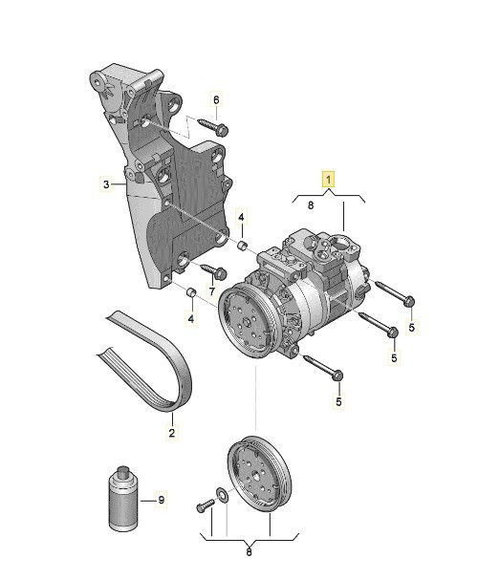 6
3
1
8
4
7
4
5
5
5
2
9
8