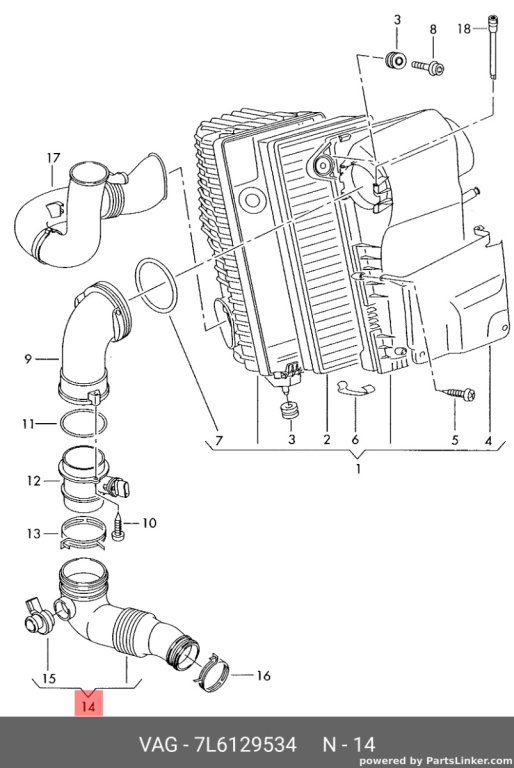 3
8
18
17
9
11
12
10
13
7
3
2
6
5
4
1
15
16
14

VAG - 7L6129534 N - 14
powered by PartsLinker.com