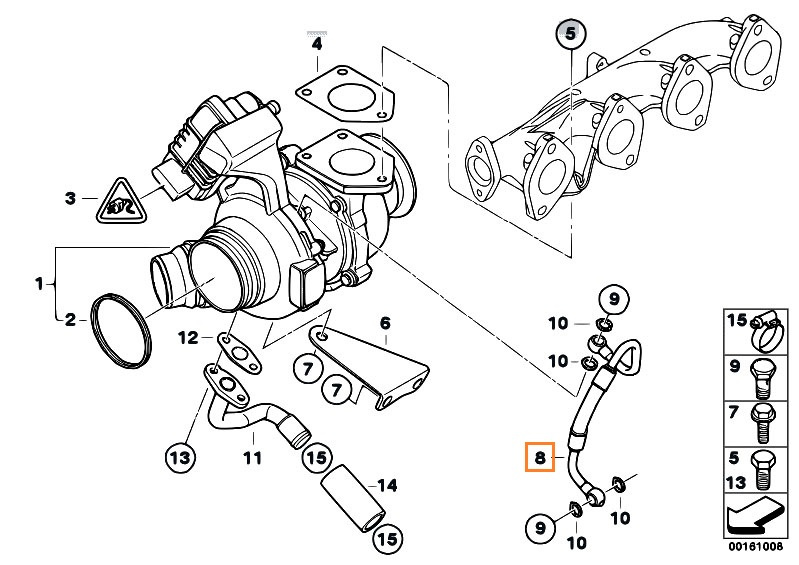 4
5
3
1
2
12
6
7
7
13
11
15
14
15
9
10
10
8
9
10
10
15
9
7
5
13
00161008