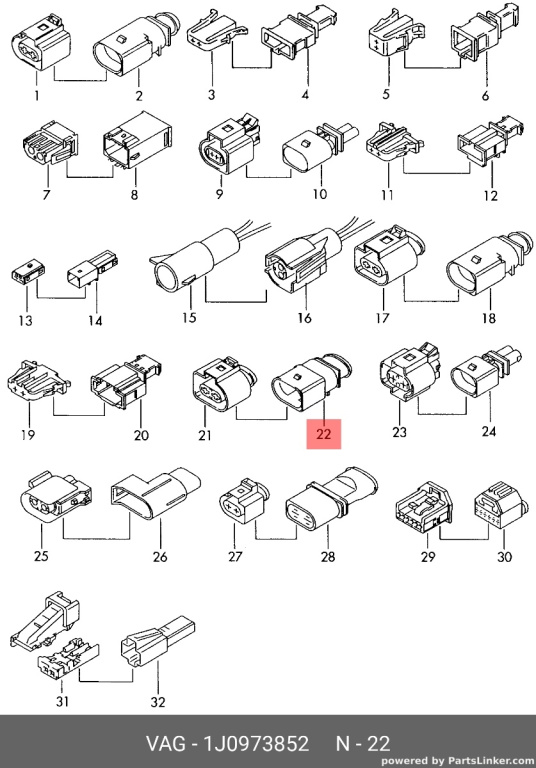 1 2 3 4 5 6

7 8 9 10 11 12

13 14 15 16 17 18

19 20 21 22 23 24

25 26 27 28 29 30

31 32

VAG - 1J0973852 N - 22

powered by PartsLinker.com