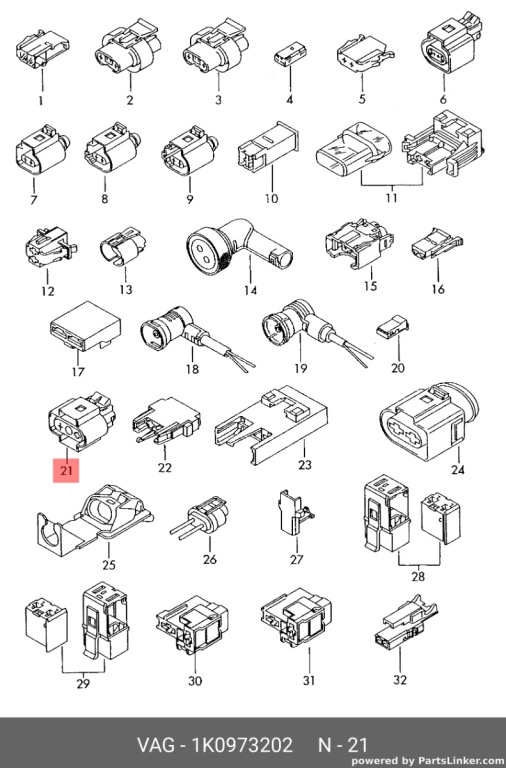 1 2 3 4 5 6

7 8 9 10 11

12 13 14 15 16

17 18 19 20

21 22 23 24

25 26 27 28

29 30 31 32

VAG - 1K0973202 N - 21

powered by PartsLinker.com