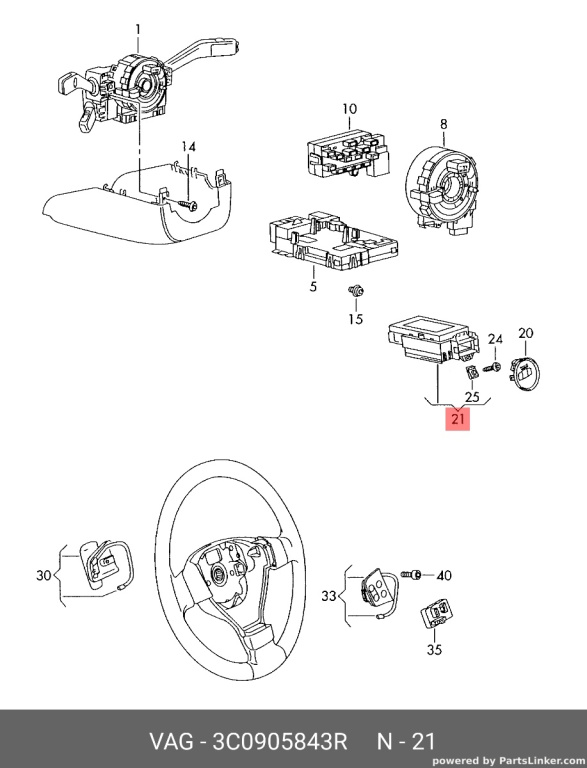 1
14
10
8
5
15
24
20
25
21
30
33
40
35

VAG - 3C0905843R N - 21
powered by PartsLinker.com