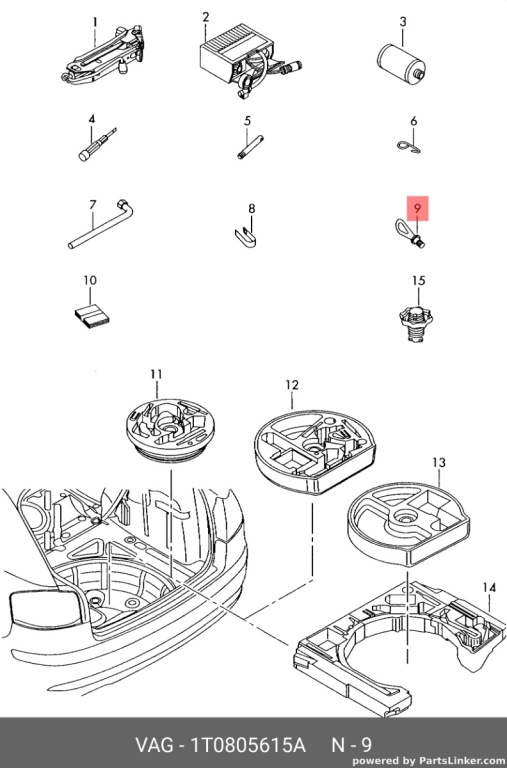 1
2
3
4
5
6
7
8
9
10
15
11
12
13
14

VAG - 1T0805615A N - 9
powered by PartsLinker.com