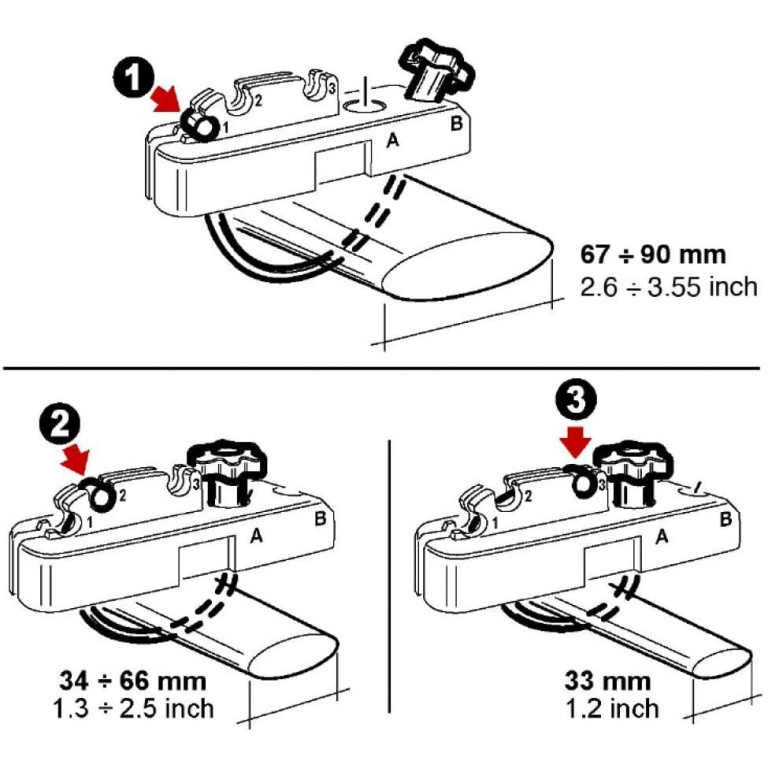 1

1 2 3

A B

67 ÷ 90 mm
2.6 ÷ 3.55 inch

2

1 2 3

A B

34 ÷ 66 mm
1.3 ÷ 2.5 inch

3

2 3

A B

33 mm
1.2 inch