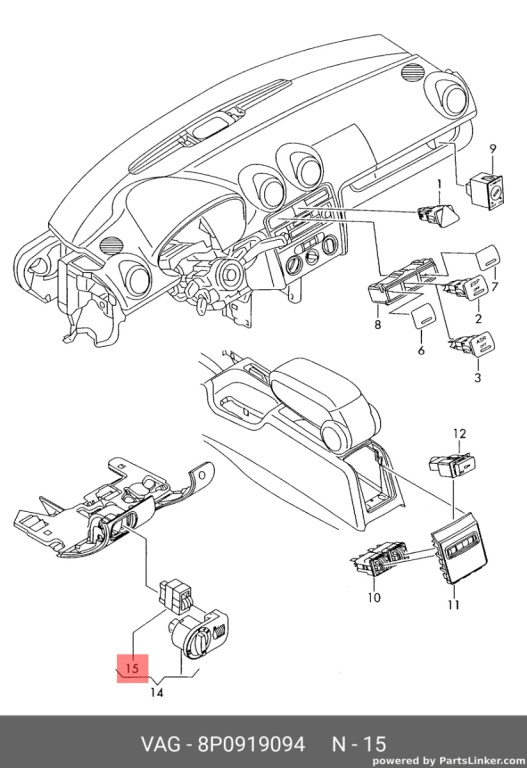 9

1

7

2

8

6

3

12

10

11

15

14

VAG - 8P0919094 N - 15

powered by PartsLinker.com