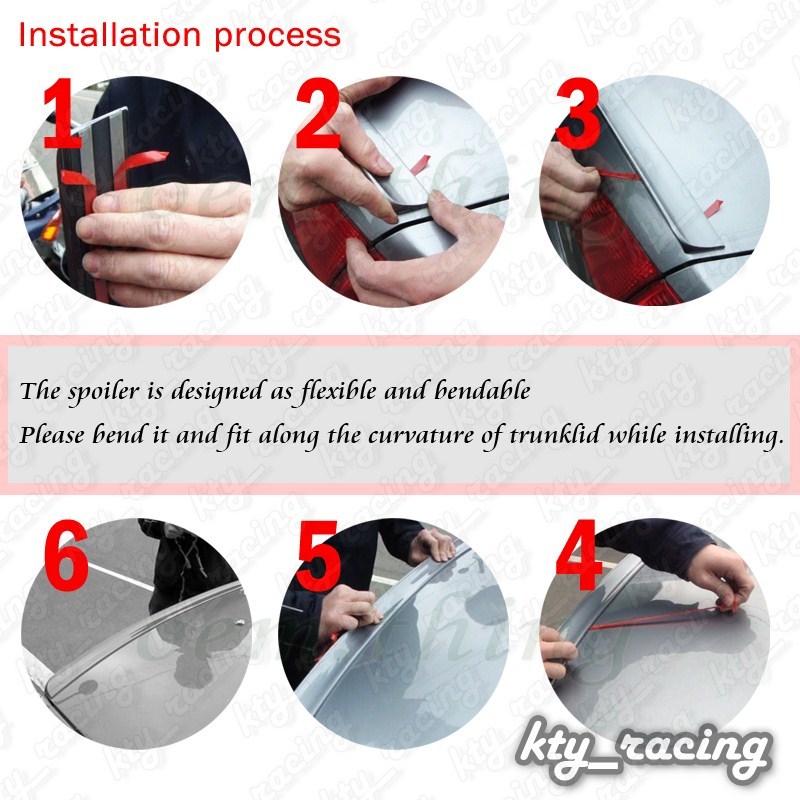 Installation process

1

2

3

The spoiler is designed as flexible and bendable
Please bend it and fit along the curvature of trunklid while installing.

6

5

4

kty_racing