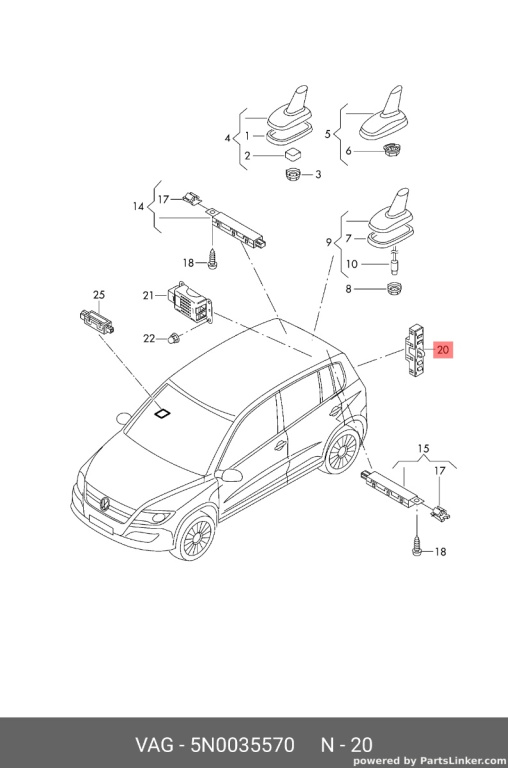 4
1
2
3
5
6
14
17
18
9
7
10
8
25
21
22
20
15
17
18

VAG - 5N0035570 N - 20

powered by PartsLinker.com