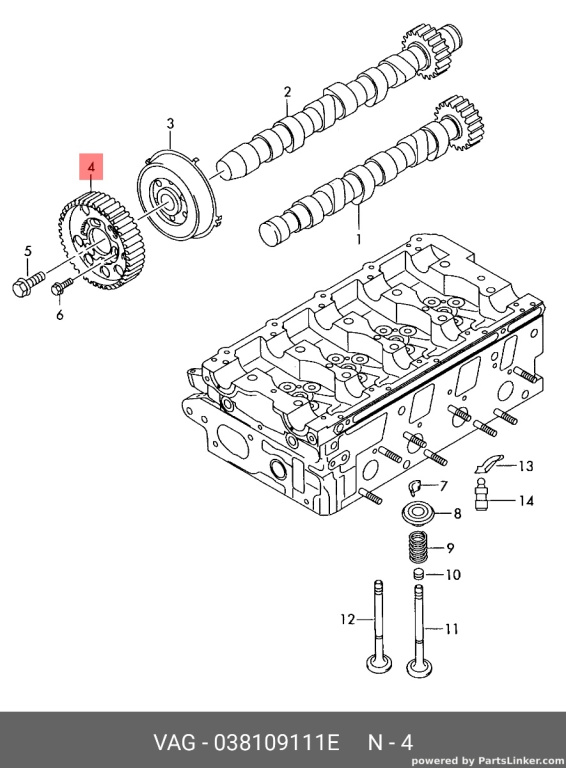 2
3
4
1
5
6
13
7
14
8
9
10
12
11

VAG - 038109111E N - 4
powered by PartsLinker.com